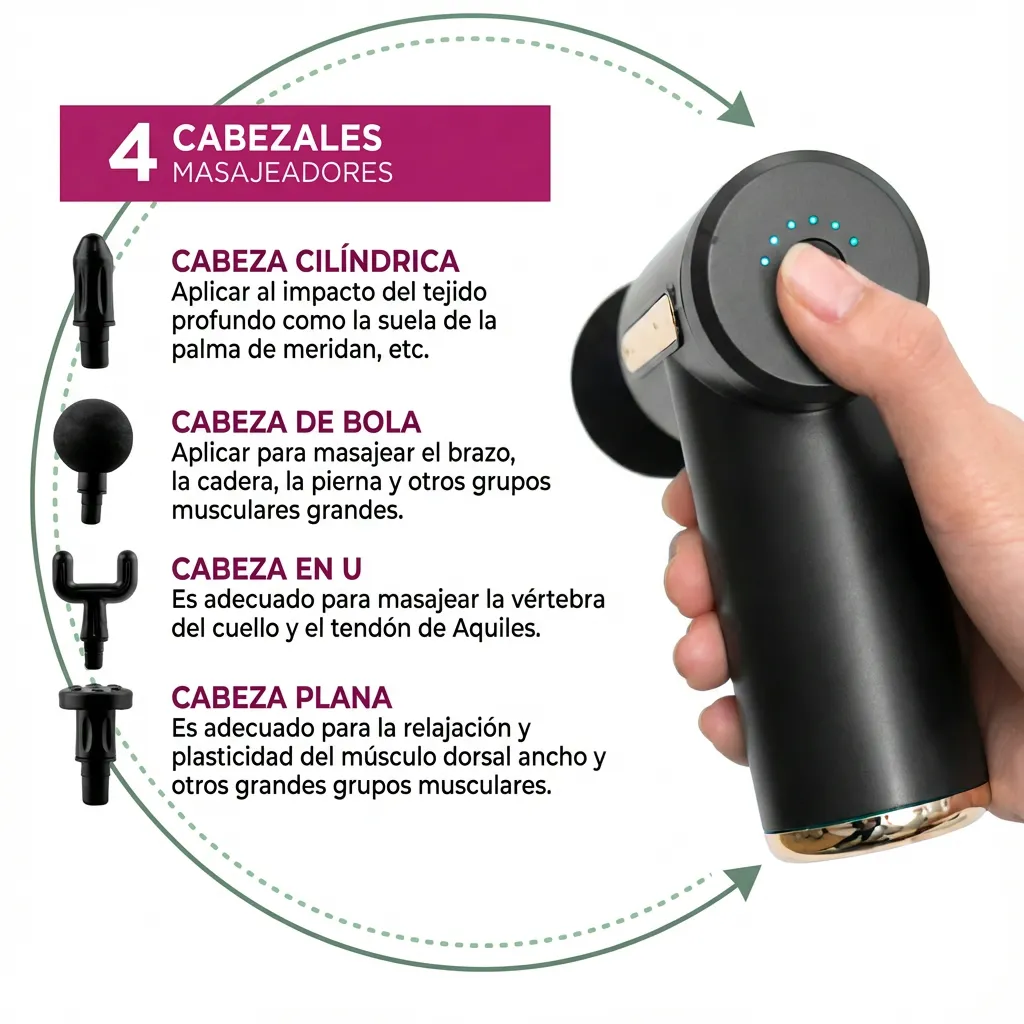 4 CABEZALES MASAJEADORES

CABEZA CILÍNDRICA
Aplicar al impacto del tejido profundo como la suela de la palma de meridan, etc.

CABEZA DE BOLA
Aplicar para masajear el brazo, la cadera, la pierna y otros grupos musculares grandes.

CABEZA EN U
Es adecuado para masajear la vértebra del cuello y el tendón de Aquiles.

CABEZA PLANA
Es adecuado para la relajación y plasticidad del músculo dorsal ancho y otros grandes grupos musculares.