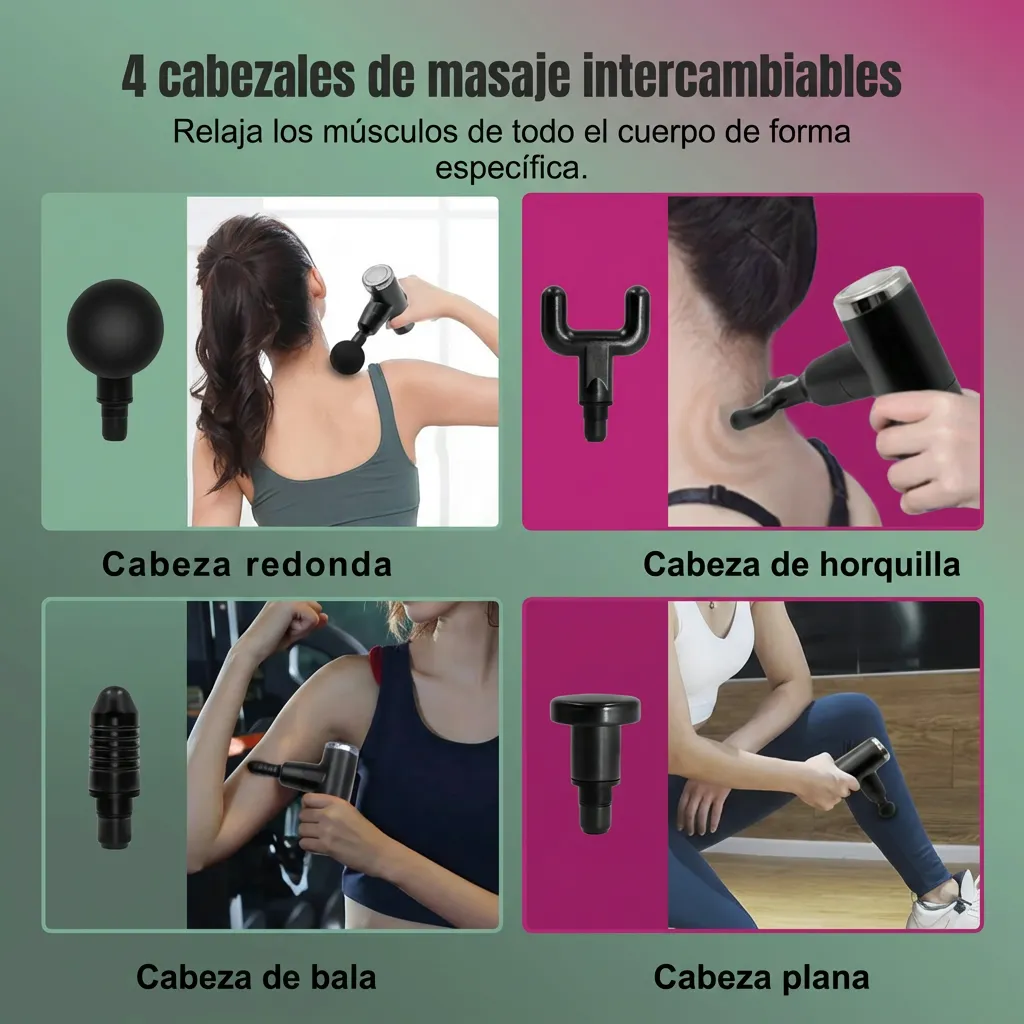 4 cabezales de masaje intercambiables

Relaja los músculos de todo el cuerpo de forma específica.

Cabeza redonda

Cabeza de horquilla

Cabeza de bala

Cabeza plana