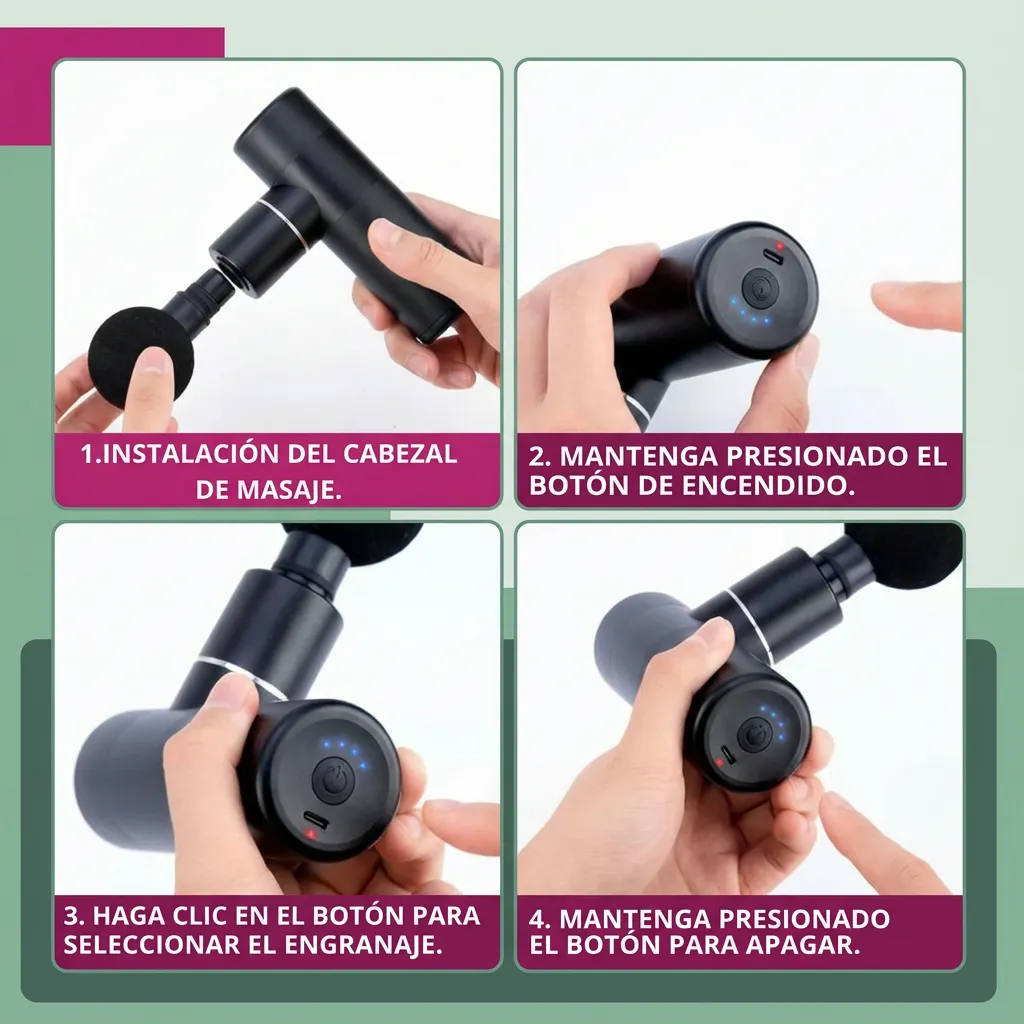 1.INSTALACIÓN DEL CABEZAL DE MASAJE.

2. MANTENGA PRESIONADO EL BOTÓN DE ENCENDIDO.

3. HAGA CLIC EN EL BOTÓN PARA SELECCIONAR EL ENGRANAJE.

4. MANTENGA PRESIONADO EL BOTÓN PARA APAGAR.